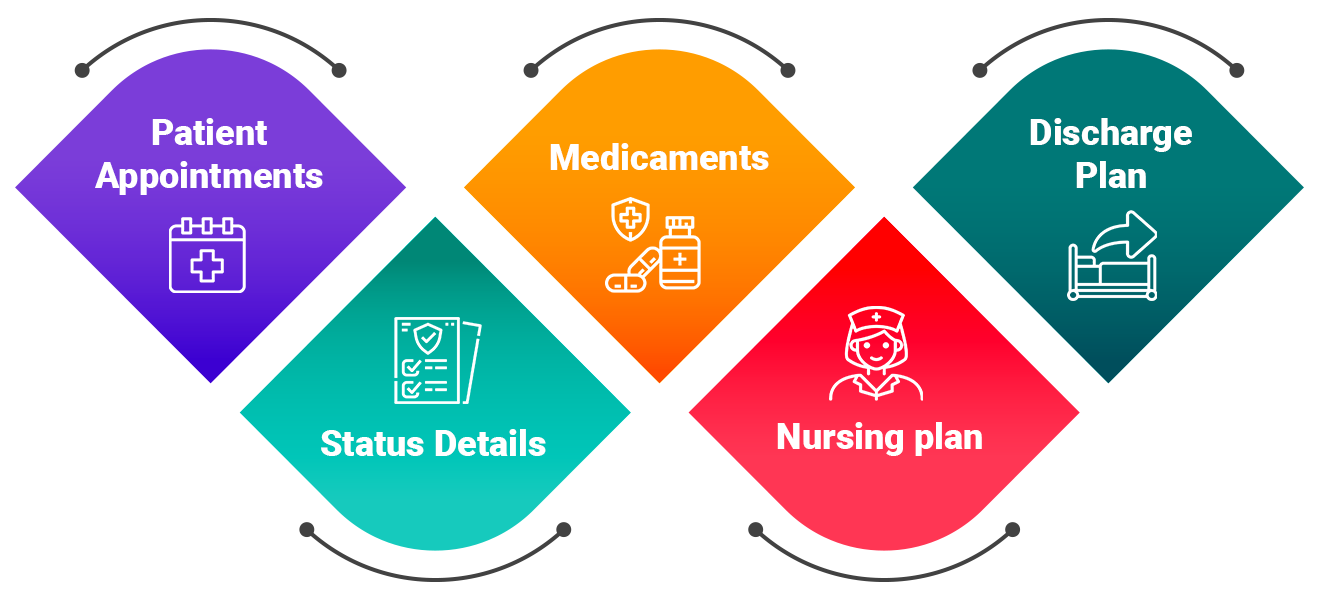 Patient Appointments

Status Details

Medicaments

Nursing plan

Discharge Plan