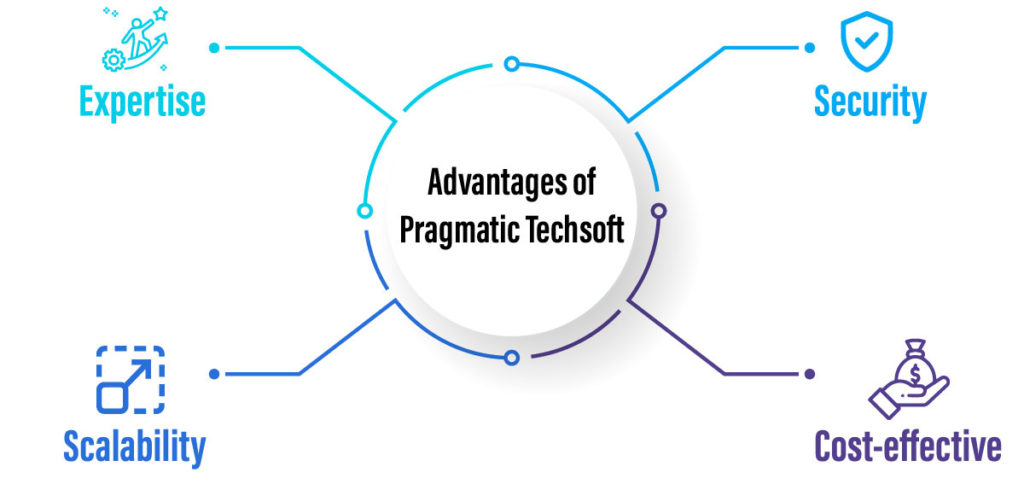 Expertise

Security

Advantages of Pragmatic Techsoft

Scalability

Cost-effective